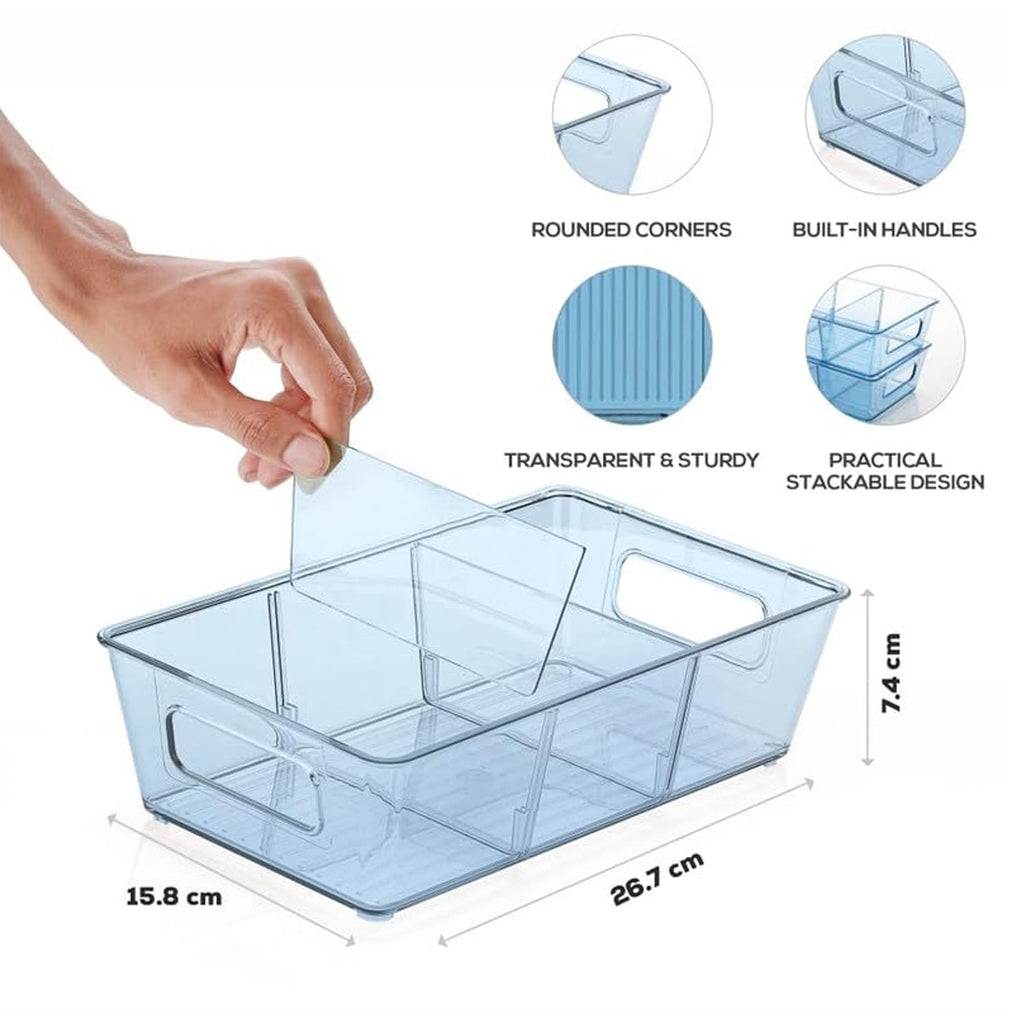 ROUNDED CORNERS

BUILT-IN HANDLES

TRANSPARENT & STURDY

PRACTICAL STACKABLE DESIGN

7.4 cm

15.8 cm

26.7 cm